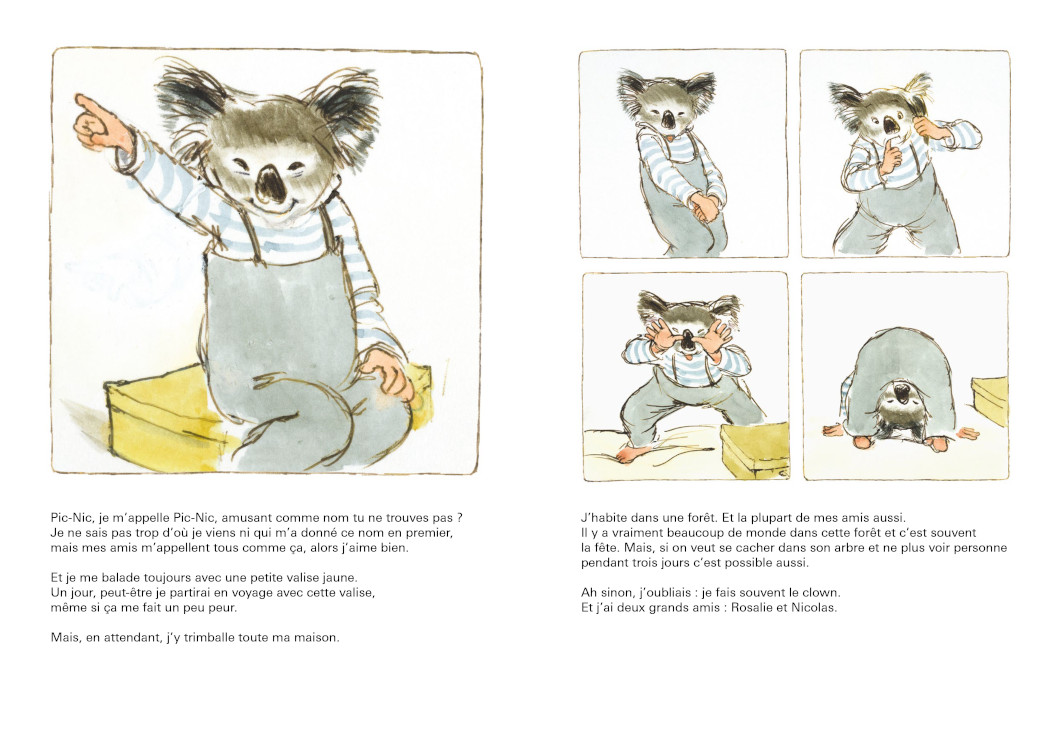 Pic-Nic, je m'appelle Pic-Nic, amusant comme nom tu ne trouves pas ? Je ne sais pas trop d'où je viens ni qui m'a donné ce nom en premier, mais mes amis m'appellent tous comme ça, alors j'aime bien.

Et je me balade toujours avec une petite valise jaune. Un jour, peut-être je partirai en voyage avec cette valise, même si ça me fait un peu peur.

Mais, en attendant, j'y trimballe toute ma maison.

J'habite dans une forêt. Et la plupart de mes amis aussi. Il y a vraiment beaucoup de monde dans cette forêt et c'est souvent la fête. Mais, si on veut se cacher dans son arbre et ne plus voir personne pendant trois jours c'est possible aussi.

Ah sinon, j'oubliais : je fais souvent le clown. Et j'ai deux grands amis : Rosalie et Nicolas.